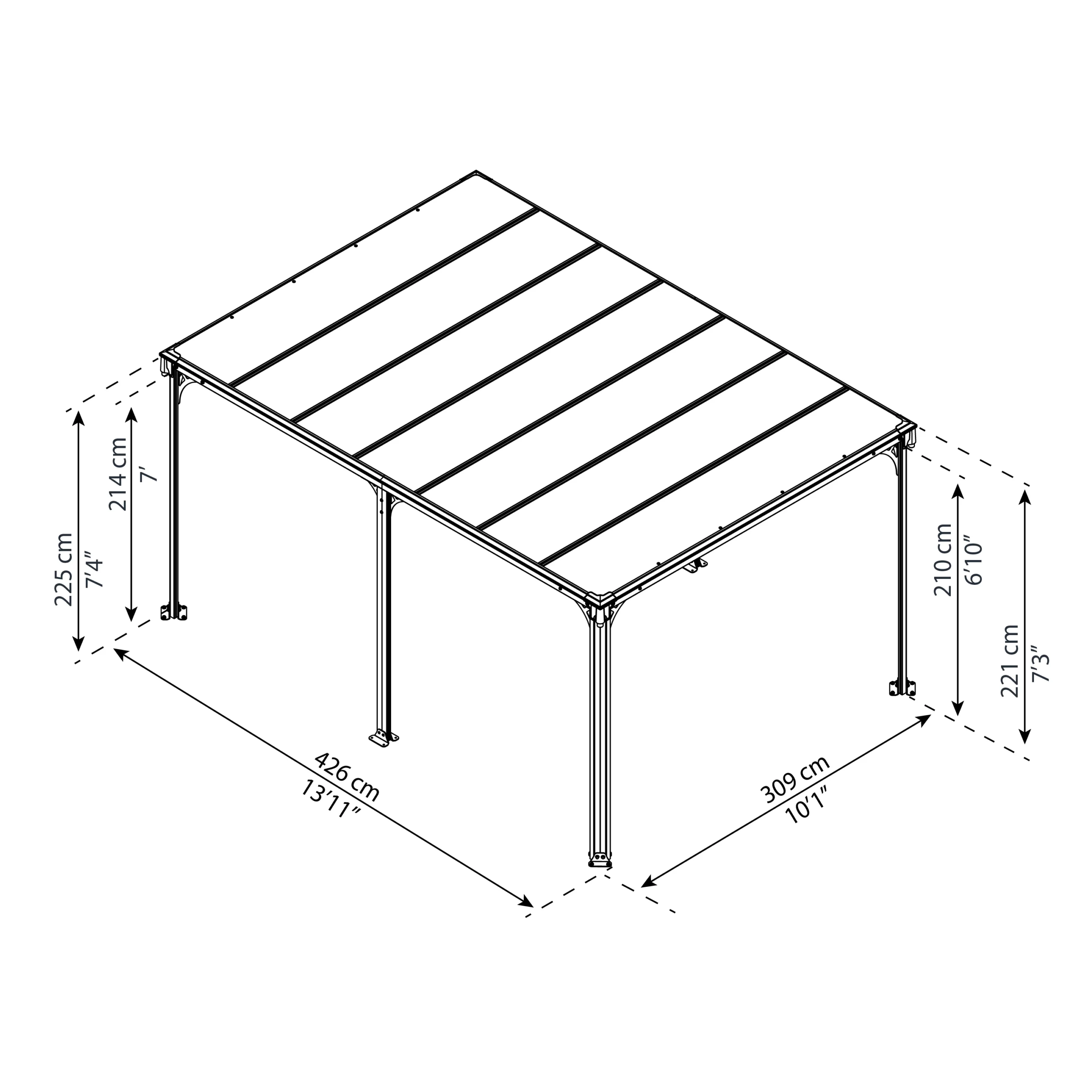 225 cm
7'4"

214 cm
7'

210 cm
6'10"

221 cm
7'3"

426 cm
13'11"

309 cm
10'1"