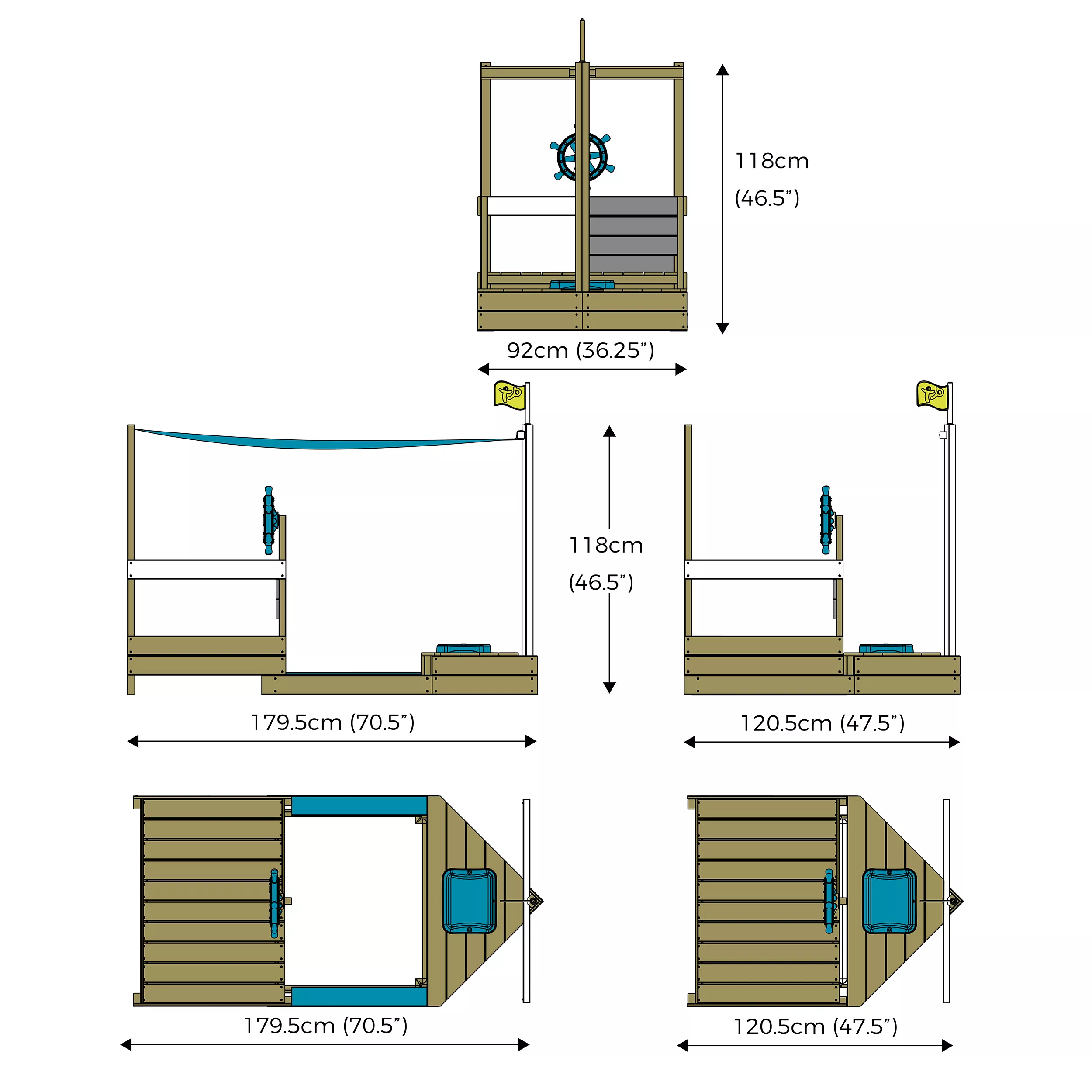 118cm
(46.5”)

92cm (36.25”)

118cm
(46.5”)

179.5cm (70.5”)

120.5cm (47.5”)

179.5cm (70.5”)

120.5cm (47.5”)